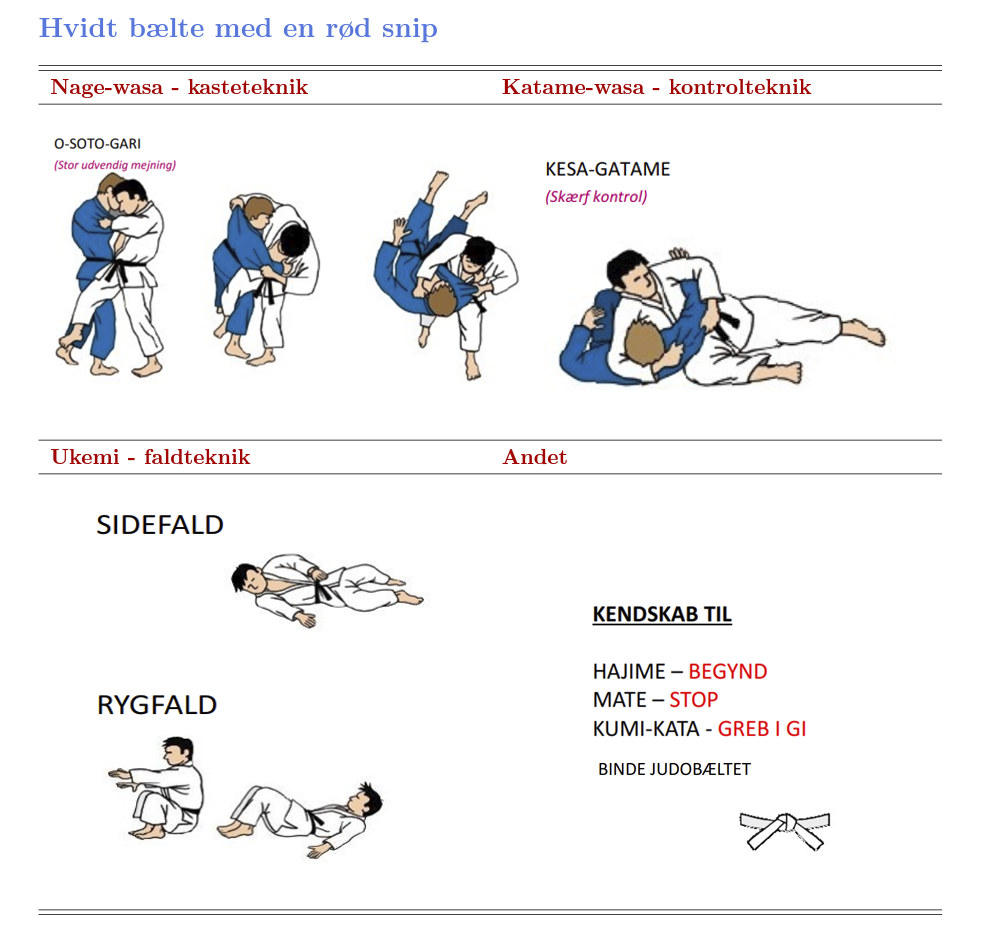 Hvidt bælte med en rød snip

Nage-wasa - kasteteknik

O-SOTO-GARI
(Stor udvendig mejning)

Katame-wasa - kontrolteknik

KESA-GATAME
(Skærf kontrol)

Ukemi - faldteknik

SIDEFALD

RYGFALD

Andet

KENDSKAB TIL

HAJIME – BEGYND
MATE – STOP
KUMI-KATA - GREB I GI

BINDE JUDOBÆLTET